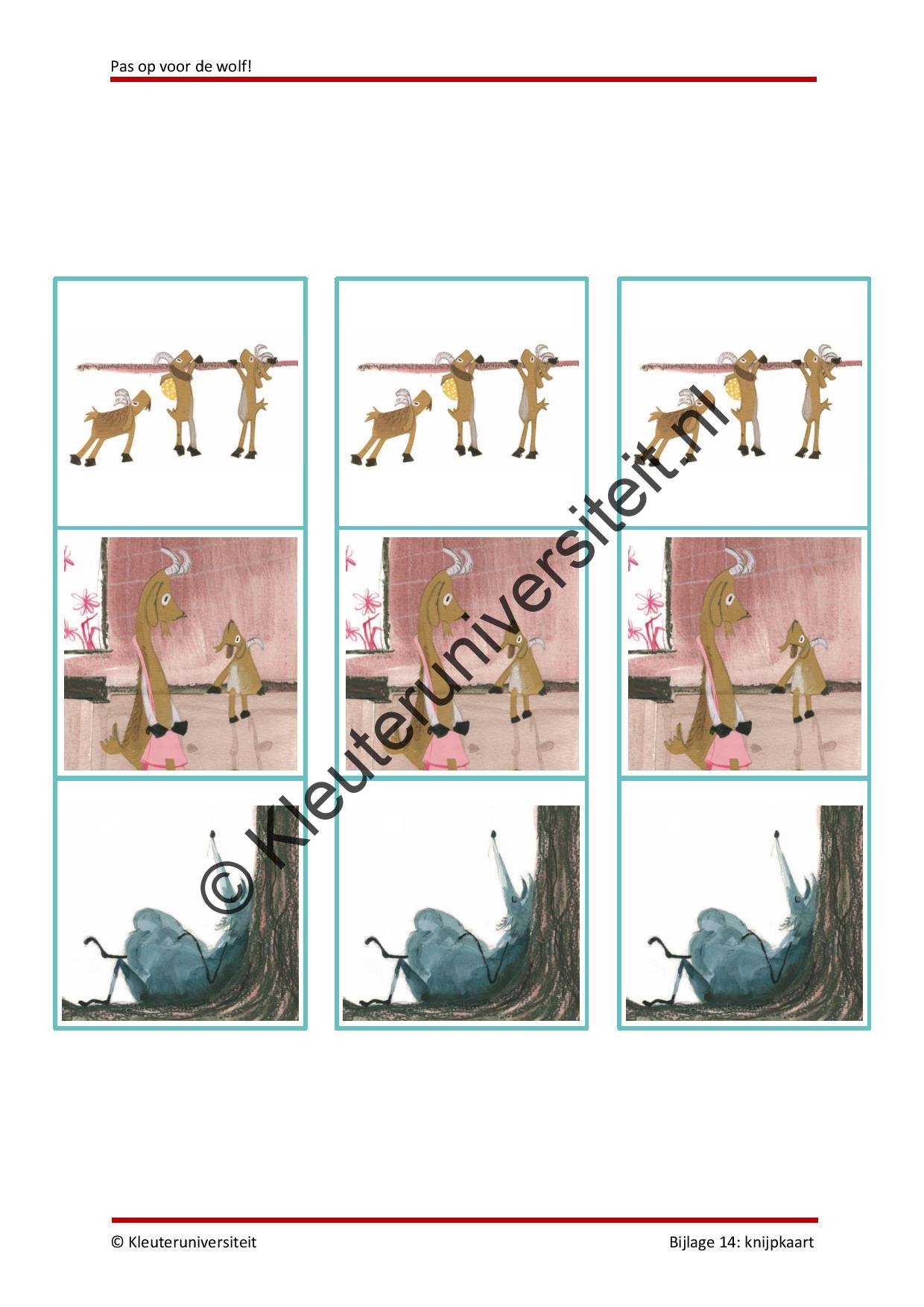 Pas op voor de wolf!

© Kleuteruniversiteit.nl

© Kleuteruniversiteit

Bijlage 14: knijpkaart