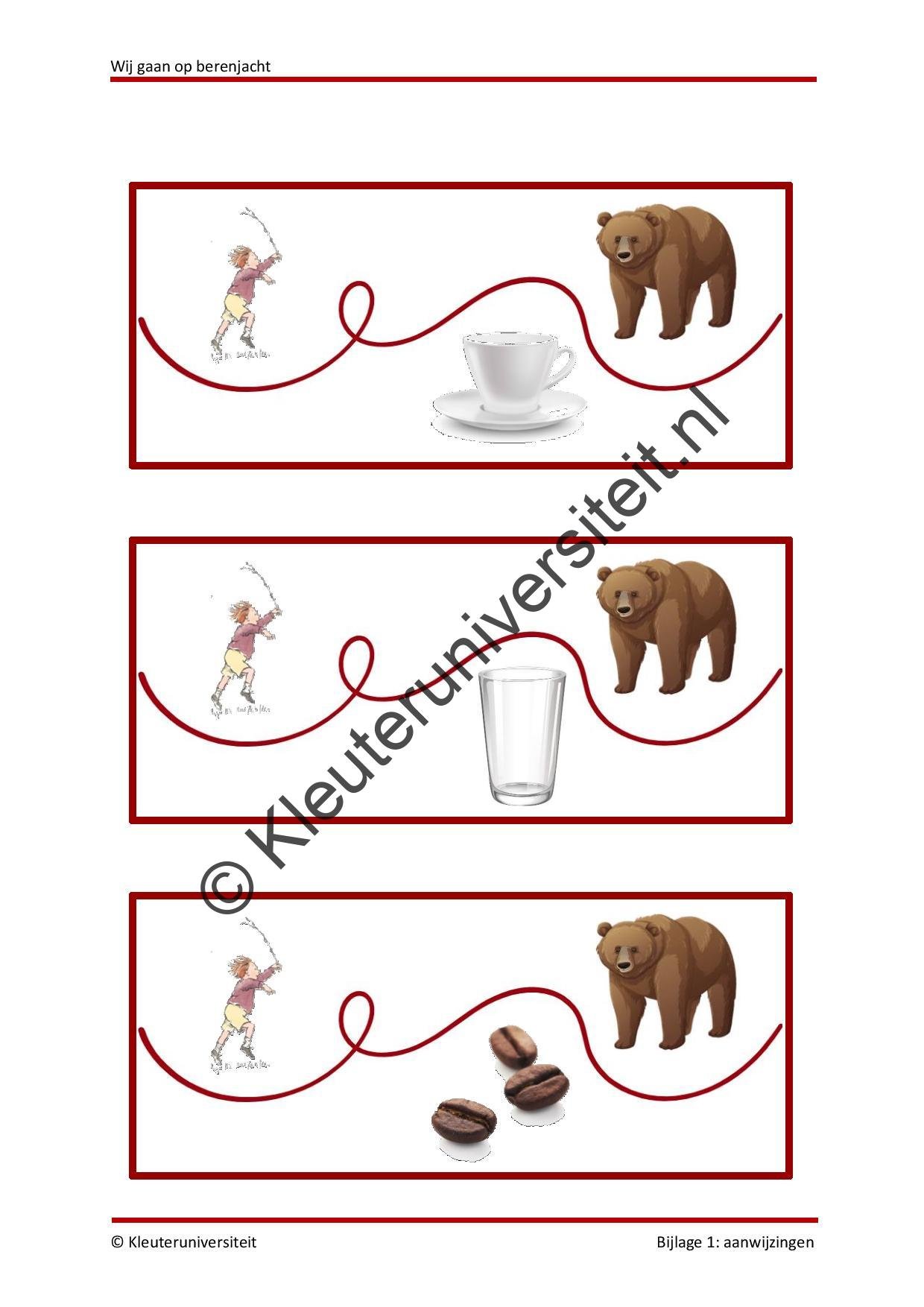 Wij gaan op berenjacht

© Kleuteruniversiteit.nl

© Kleuteruniversiteit

Bijlage 1: aanwijzingen